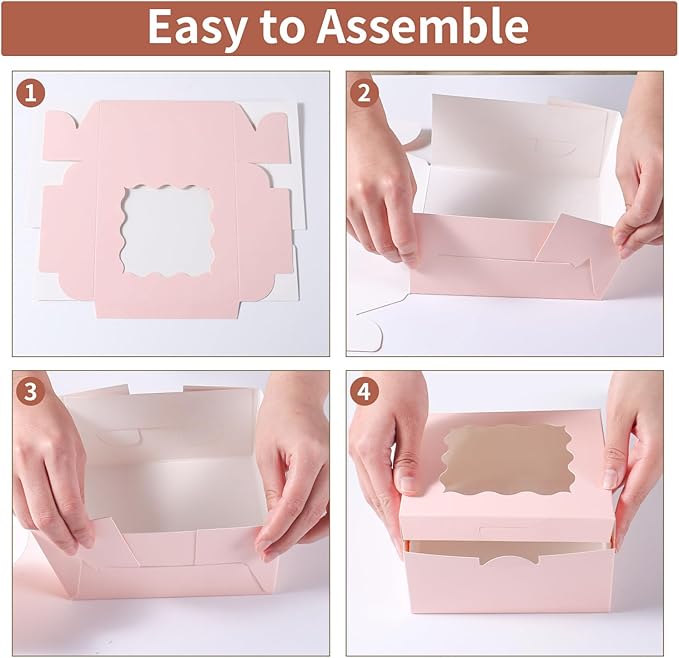 Easy to Assemble

1

2

3

4