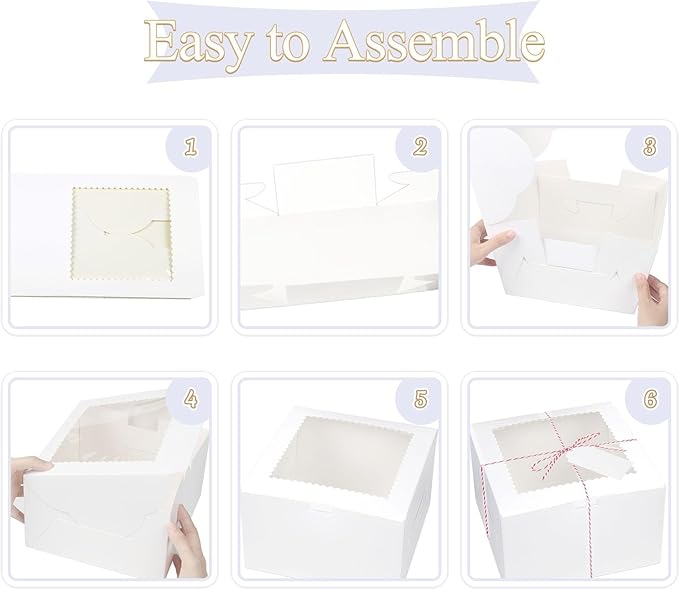 Easy to Assemble

1

2

3

4

5

6