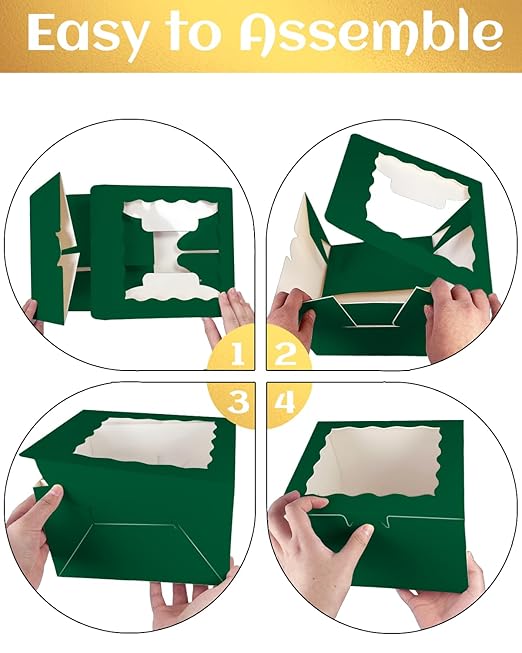 Easy to Assemble

1
2
3
4