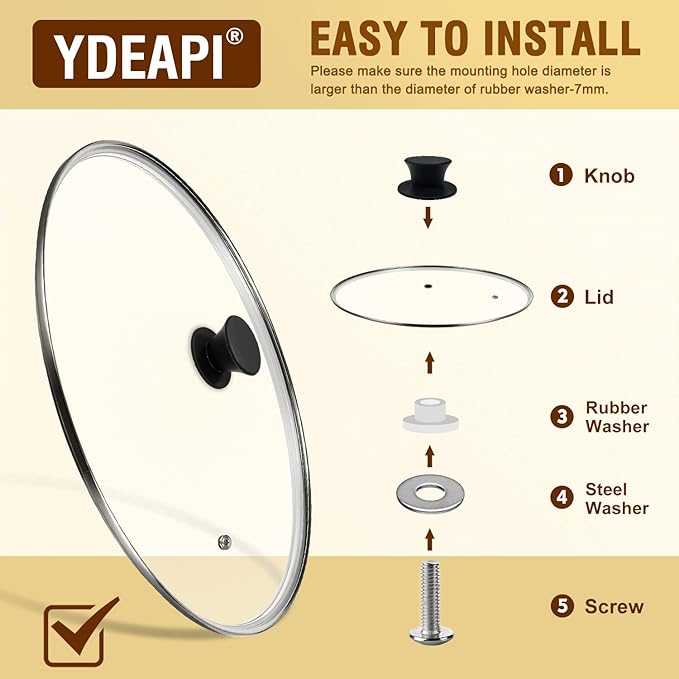 YDEAPI®

EASY TO INSTALL

Please make sure the mounting hole diameter is larger than the diameter of rubber washer-7mm.

1 Knob

2 Lid

3 Rubber Washer

4 Steel Washer

5 Screw