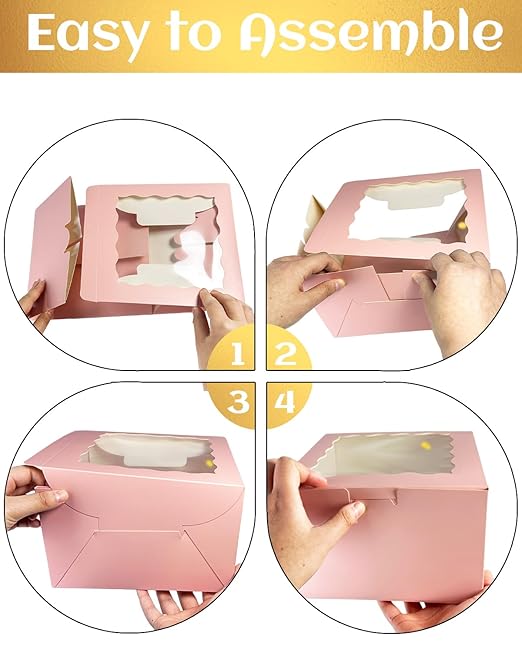 Easy to Assemble

1

2

3

4