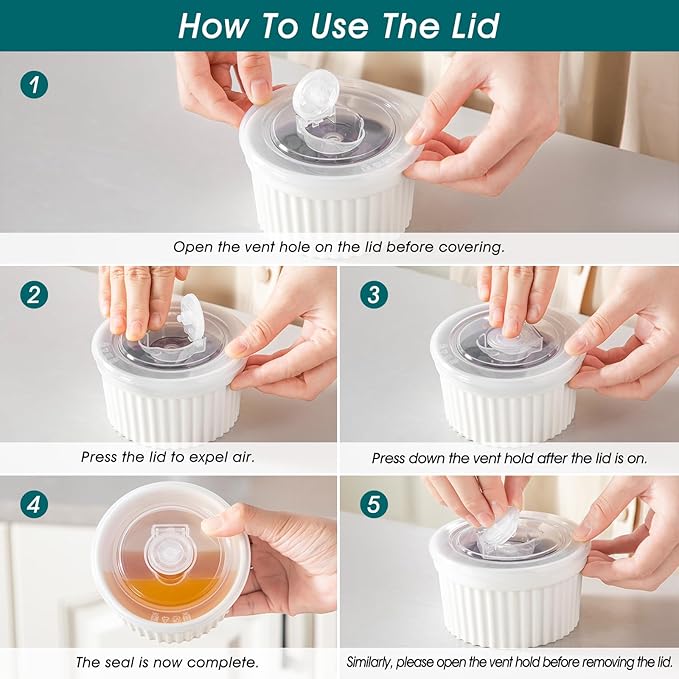 How To Use The Lid

1

Open the vent hole on the lid before covering.

2

Press the lid to expel air.

3

Press down the vent hold after the lid is on.

4

The seal is now complete.

5

Similarly, please open the vent hold before removing the lid.