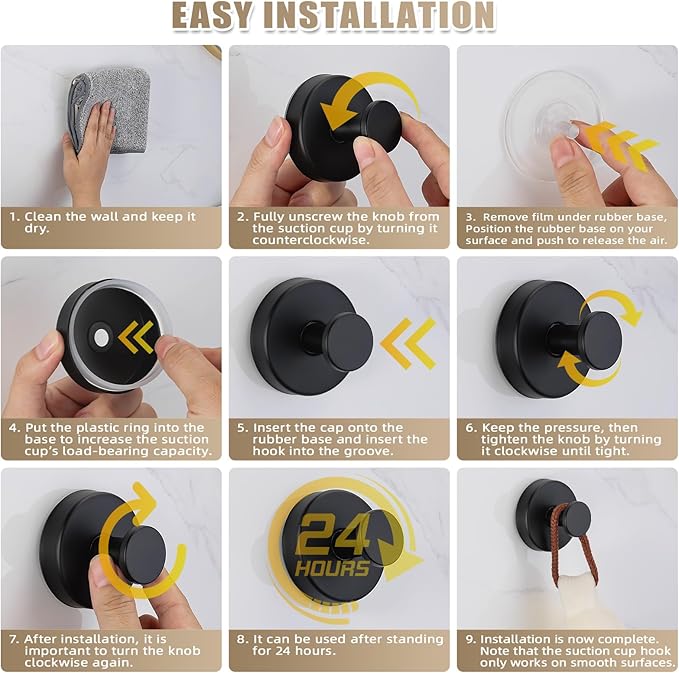 EASY INSTALLATION

1. Clean the wall and keep it dry.

2. Fully unscrew the knob from the suction cup by turning it counterclockwise.

3. Remove film under rubber base, Position the rubber base on your surface and push to release the air.

4. Put the plastic ring into the base to increase the suction cup's load-bearing capacity.

5. Insert the cap onto the rubber base and insert the hook into the groove.

6. Keep the pressure, then tighten the knob by turning it clockwise until tight.

7. After installation, it is important to turn the knob clockwise again.

24 HOURS

8. It can be used after standing for 24 hours.

9. Installation is now complete. Note that the suction cup hook only works on smooth surfaces.