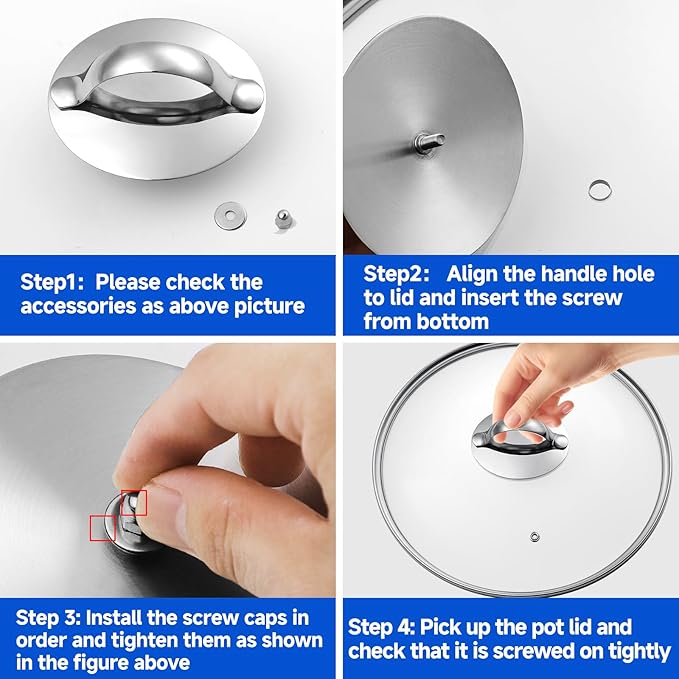 Step1: Please check the accessories as above picture

Step2: Align the handle hole to lid and insert the screw from bottom

Step 3: Install the screw caps in order and tighten them as shown in the figure above

Step 4: Pick up the pot lid and check that it is screwed on tightly