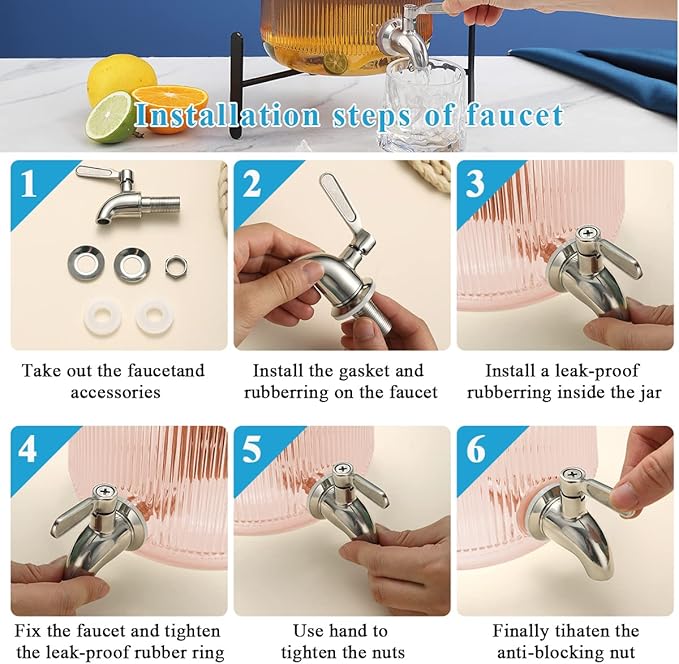 Installation steps of faucet

1

Take out the faucetand accessories

2

Install the gasket and rubberring on the faucet

3

Install a leak-proof rubberring inside the jar

4

Fix the faucet and tighten the leak-proof rubber ring

5

Use hand to tighten the nuts

6

Finally tihaten the anti-blocking nut