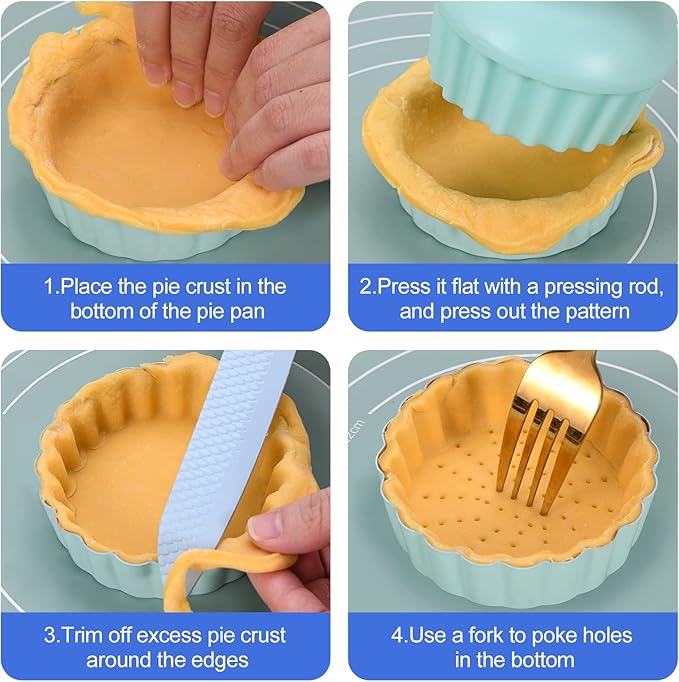 1.Place the pie crust in the bottom of the pie pan

2.Press it flat with a pressing rod, and press out the pattern

3.Trim off excess pie crust around the edges

4.Use a fork to poke holes in the bottom