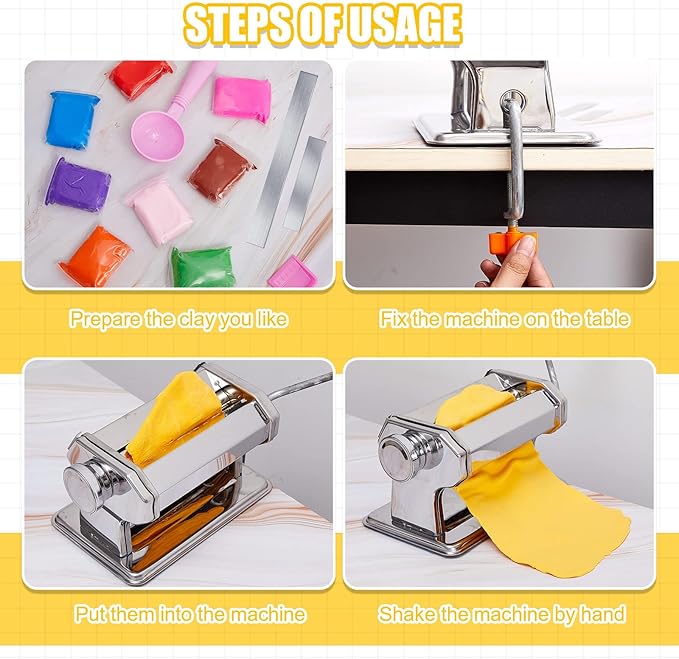 STEPS OF USAGE

Prepare the clay you like

Fix the machine on the table

Put them into the machine

Shake the machine by hand