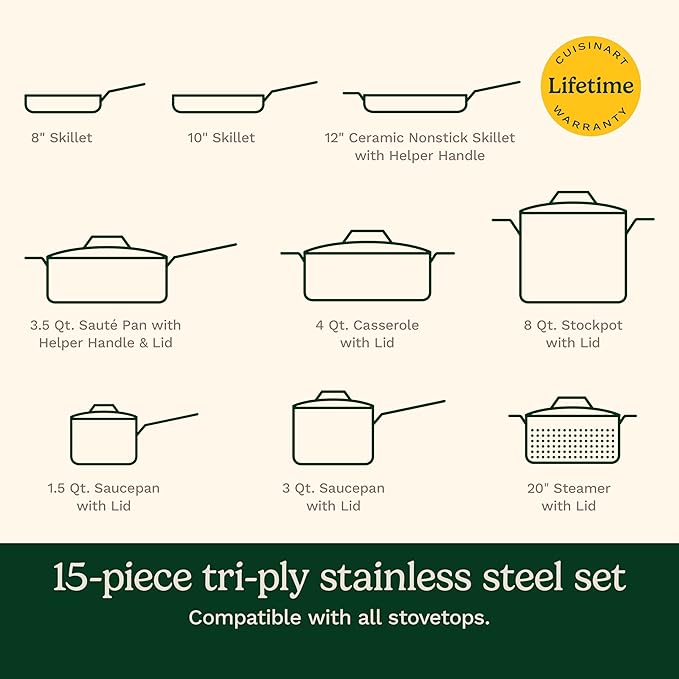 CUISINART
Lifetime
WARRANTY

8" Skillet

10" Skillet

12" Ceramic Nonstick Skillet with Helper Handle

3.5 Qt. Sauté Pan with Helper Handle & Lid

4 Qt. Casserole with Lid

8 Qt. Stockpot with Lid

1.5 Qt. Saucepan with Lid

3 Qt. Saucepan with Lid

20" Steamer with Lid

15-piece tri-ply stainless steel set

Compatible with all stovetops.