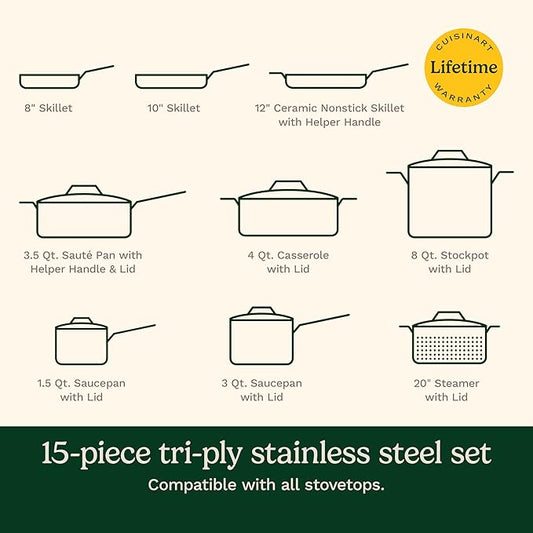 CUISINART
Lifetime
WARRANTY

8" Skillet

10" Skillet

12" Ceramic Nonstick Skillet with Helper Handle

3.5 Qt. Sauté Pan with Helper Handle & Lid

4 Qt. Casserole with Lid

8 Qt. Stockpot with Lid

1.5 Qt. Saucepan with Lid

3 Qt. Saucepan with Lid

20" Steamer with Lid

15-piece tri-ply stainless steel set
Compatible with all stovetops.