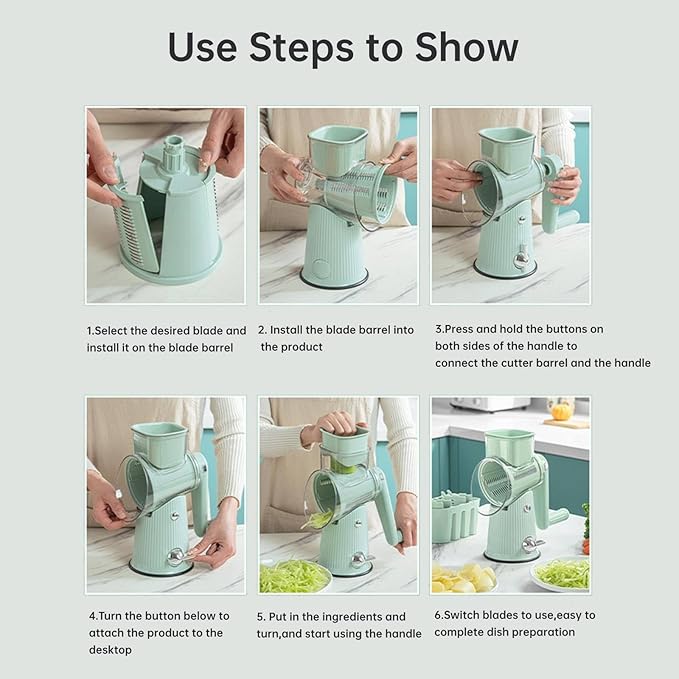 Use Steps to Show

1.Select the desired blade and install it on the blade barrel

2. Install the blade barrel into the product

3.Press and hold the buttons on both sides of the handle to connect the cutter barrel and the handle

4.Turn the button below to attach the product to the desktop

5. Put in the ingredients and turn,and start using the handle

6.Switch blades to use,easy to complete dish preparation