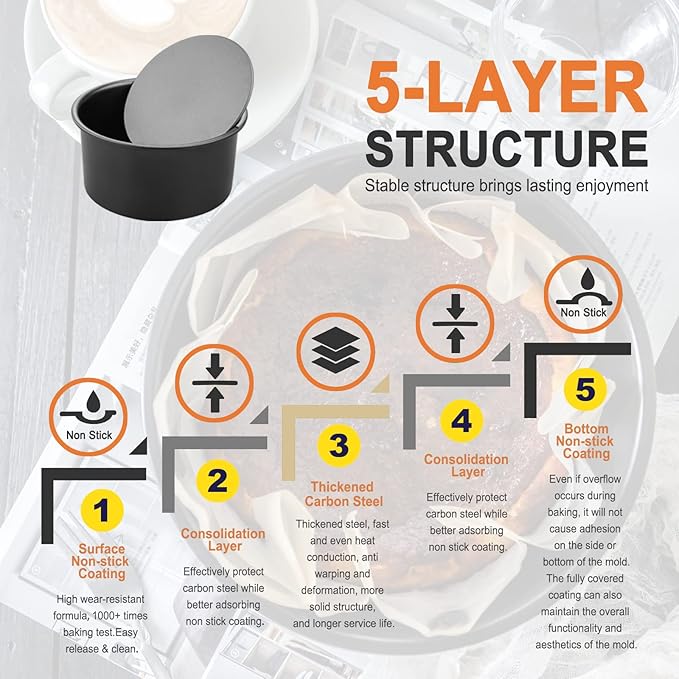 5-LAYER STRUCTURE

Stable structure brings lasting enjoyment

Non Stick

1

Surface Non-stick Coating

High wear-resistant formula, 1000+ times baking test.Easy release & clean.

2

Consolidation Layer

Effectively protect carbon steel while better adsorbing non stick coating.

3

Thickened Carbon Steel

Thickened steel, fast and even heat conduction, anti warping and deformation, more solid structure, and longer service life.

4

Consolidation Layer

Effectively protect carbon steel while better adsorbing non stick coating.

Non Stick

5

Bottom Non-stick Coating

Even if overflow occurs during baking, it will not cause adhesion on the side or bottom of the mold. The fully covered coating can also maintain the overall functionality and aesthetics of the mold.