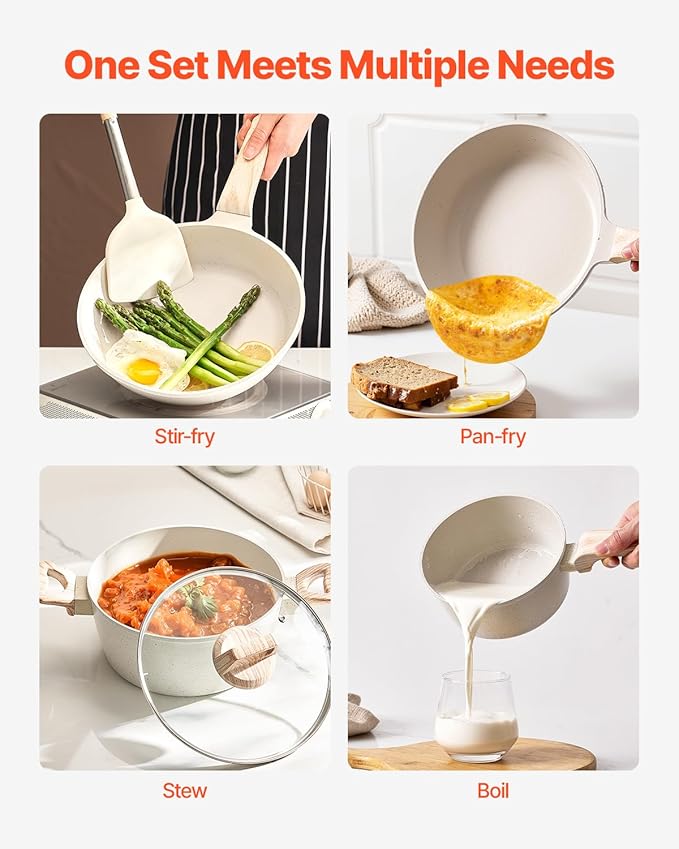 One Set Meets Multiple Needs

Stir-fry

Pan-fry

Stew

Boil