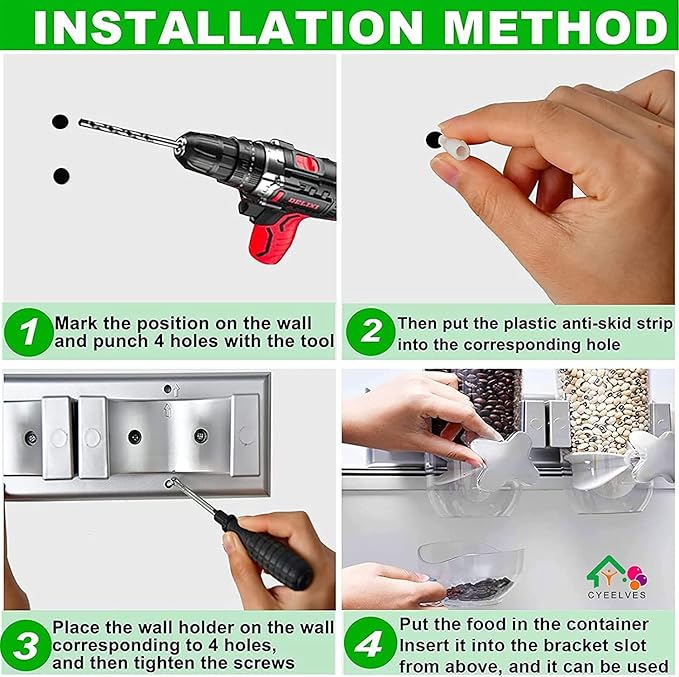 INSTALLATION METHOD

DELIXI

1 Mark the position on the wall and punch 4 holes with the tool

2 Then put the plastic anti-skid strip into the corresponding hole

CYEELVES

3 Place the wall holder on the wall corresponding to 4 holes, and then tighten the screws

4 Put the food in the container Insert it into the bracket slot from above, and it can be used