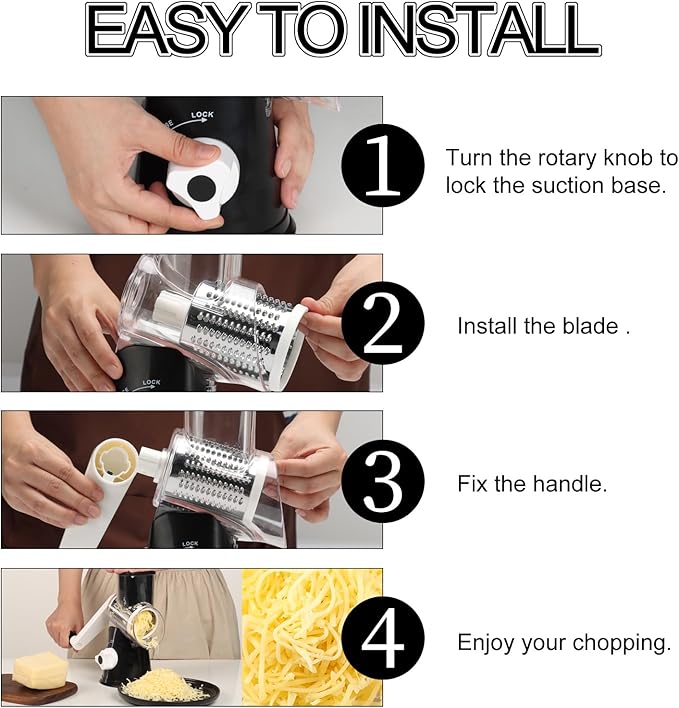 EASY TO INSTALL

LOCK

1

Turn the rotary knob to lock the suction base.

LOCK

2

Install the blade .

LOCK

3

Fix the handle.

4

Enjoy your chopping.