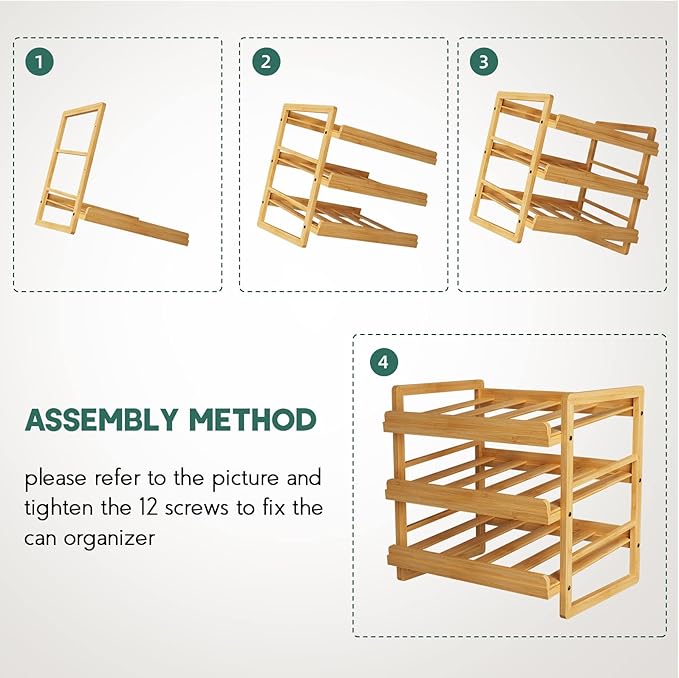 1

2

3

4

ASSEMBLY METHOD

please refer to the picture and tighten the 12 screws to fix the can organizer