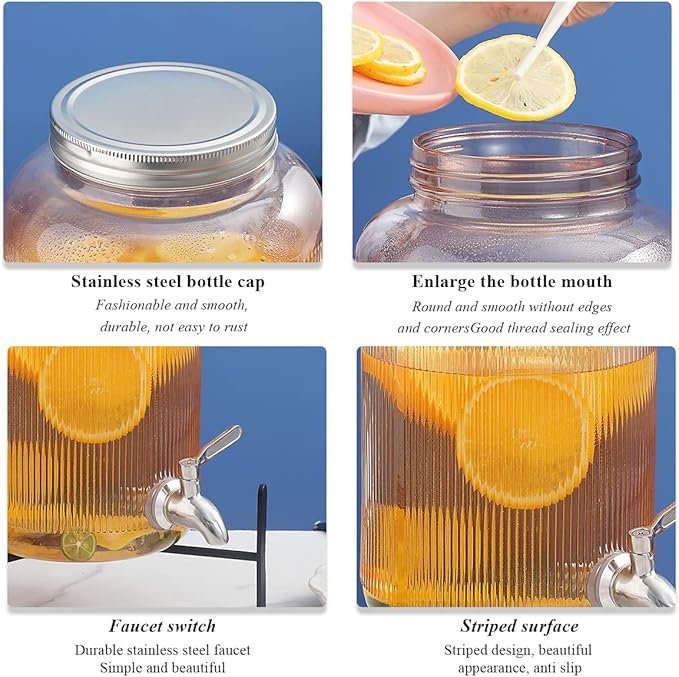 Stainless steel bottle cap
Fashionable and smooth, durable, not easy to rust

Enlarge the bottle mouth
Round and smooth without edges and cornersGood thread sealing effect

Faucet switch
Durable stainless steel faucet Simple and beautiful

Striped surface
Striped design, beautiful appearance, anti slip