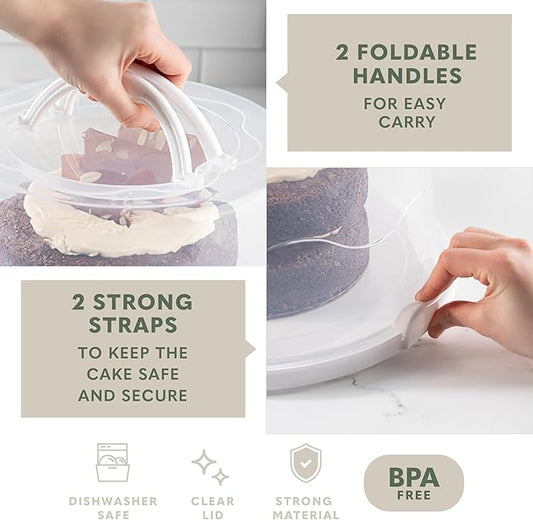 2 FOLDABLE HANDLES
FOR EASY CARRY

2 STRONG STRAPS
TO KEEP THE CAKE SAFE AND SECURE

DISHWASHER SAFE

CLEAR LID

STRONG MATERIAL

BPA FREE