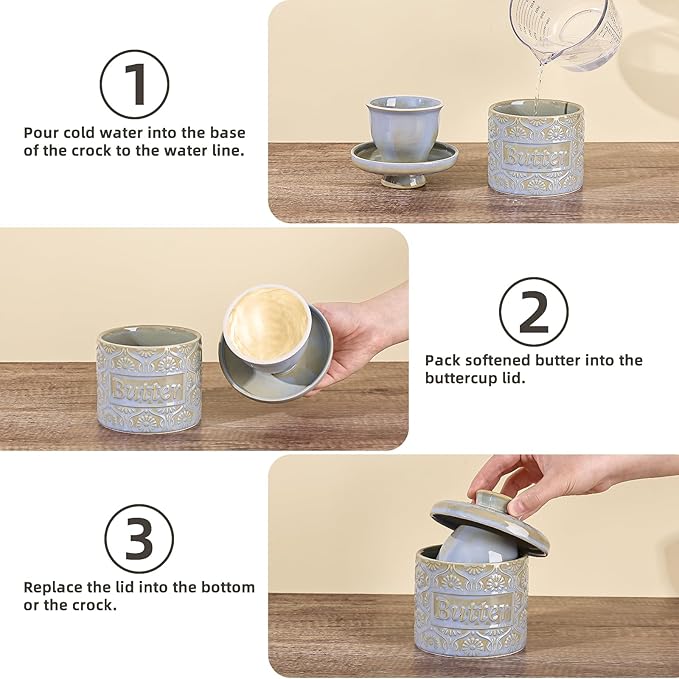 1

Pour cold water into the base of the crock to the water line.

Butter

Butter

2

Pack softened butter into the buttercup lid.

3

Replace the lid into the bottom or the crock.

Butter