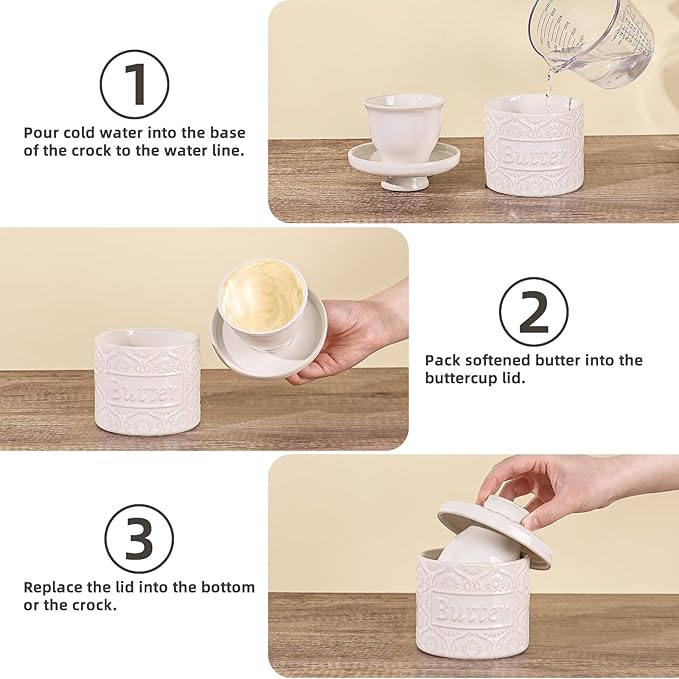 1

Pour cold water into the base of the crock to the water line.

Butter

2

Pack softened butter into the buttercup lid.

Butter

3

Replace the lid into the bottom or the crock.

Butter