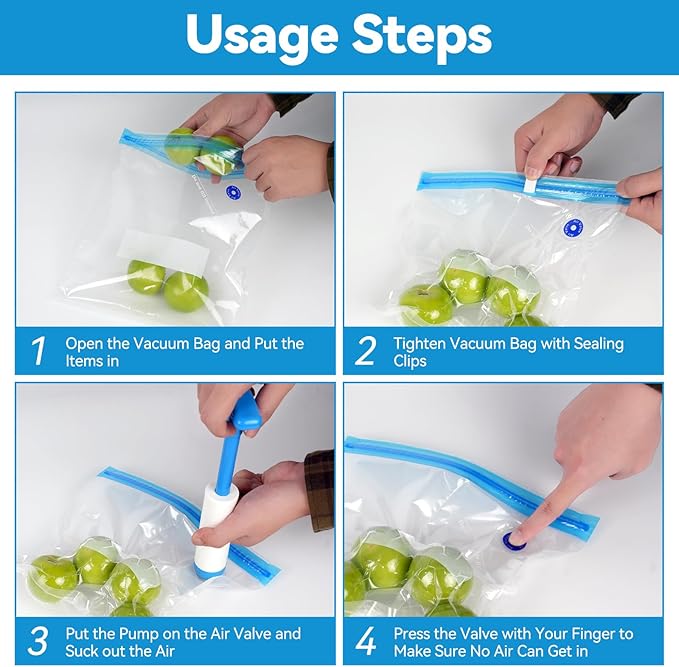 Usage Steps

1 Open the Vacuum Bag and Put the Items in

2 Tighten Vacuum Bag with Sealing Clips

3 Put the Pump on the Air Valve and Suck out the Air

4 Press the Valve with Your Finger to Make Sure No Air Can Get in