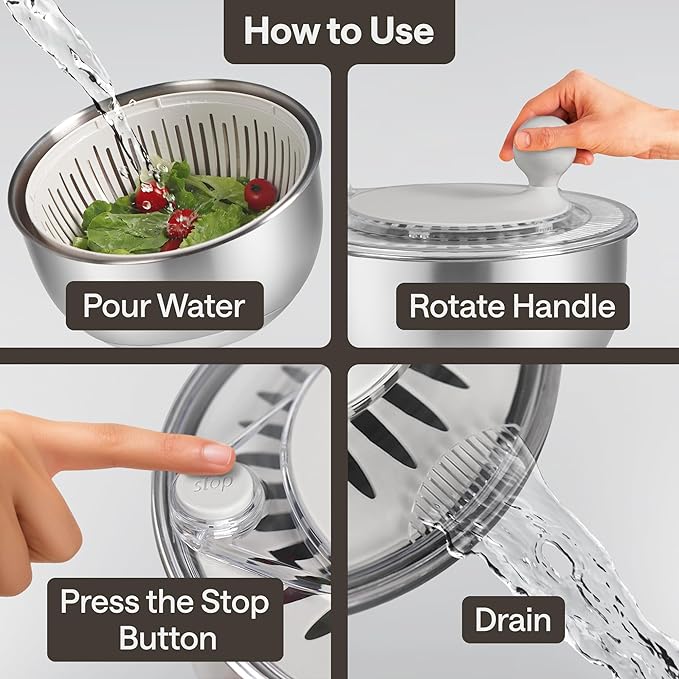 How to Use

Pour Water

Rotate Handle

stop

Press the Stop Button

Drain