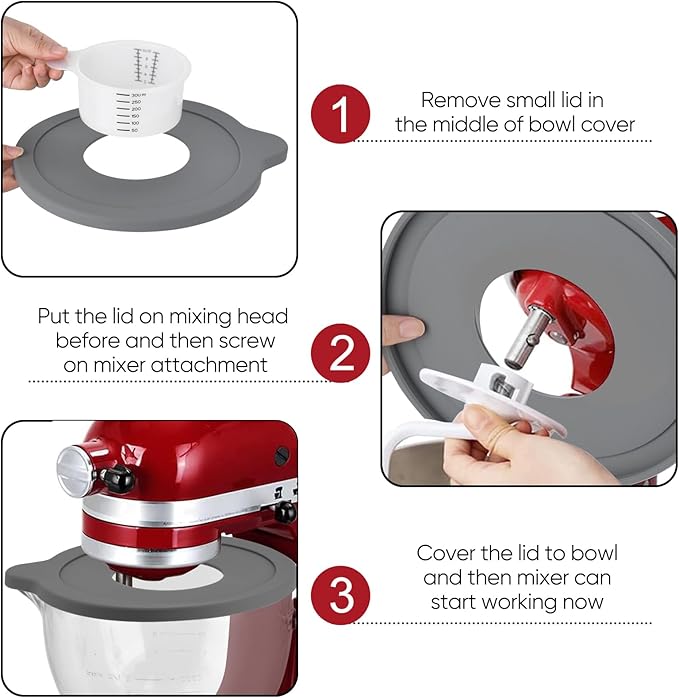 300 ml
250
200
150
100
50

1

Remove small lid in the middle of bowl cover

Put the lid on mixing head before and then screw on mixer attachment

2

3

Cover the lid to bowl and then mixer can start working now