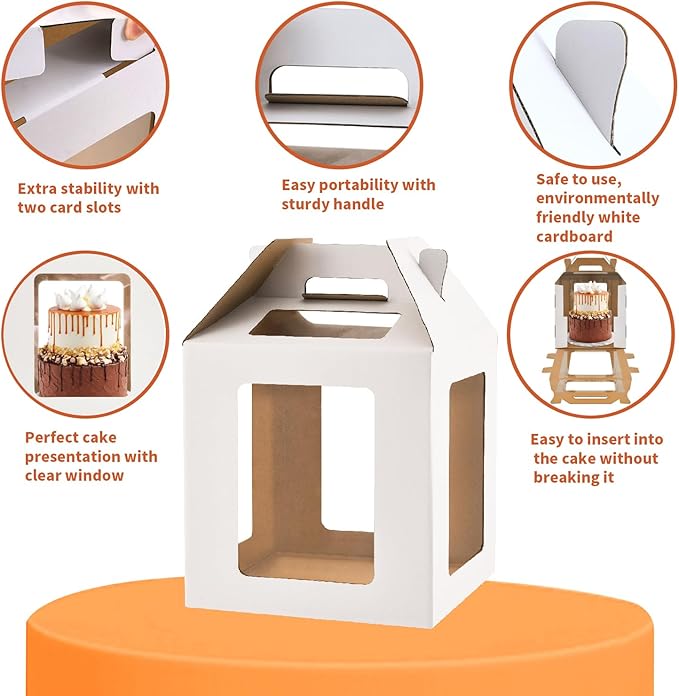 Extra stability with two card slots

Easy portability with sturdy handle

Safe to use, environmentally friendly white cardboard

Perfect cake presentation with clear window

Easy to insert into the cake without breaking it