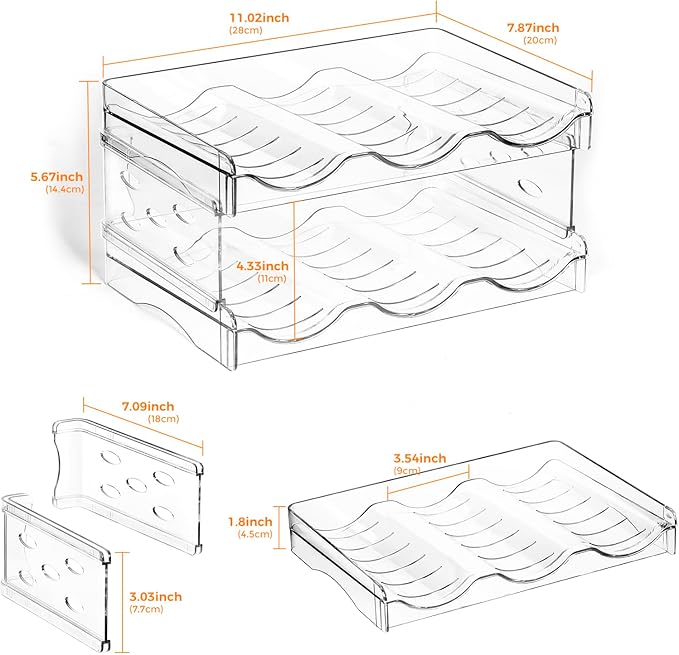 11.02inch
(28cm)

7.87inch
(20cm)

5.67inch
(14.4cm)

4.33inch
(11cm)

7.09inch
(18cm)

3.54inch
(9cm)

1.8inch
(4.5cm)

3.03inch
(7.7cm)