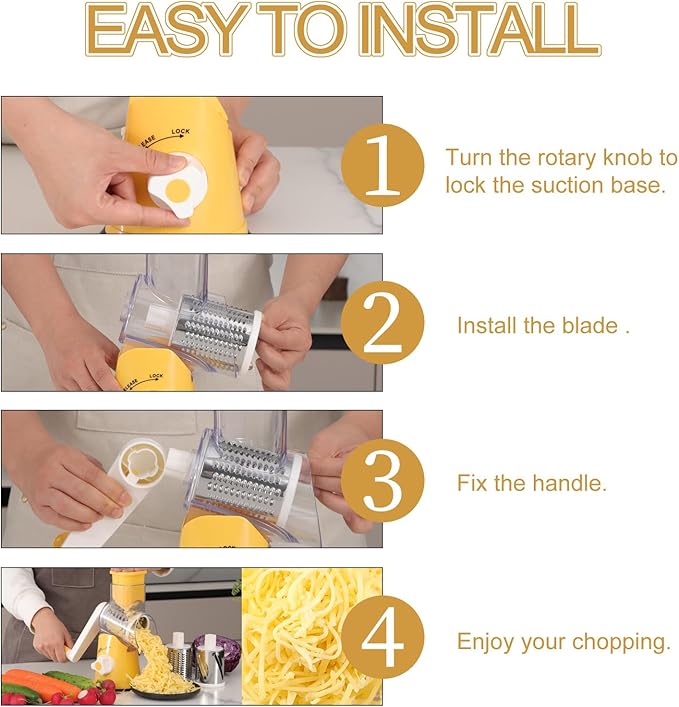 EASY TO INSTALL

EASE LOCK

1 Turn the rotary knob to lock the suction base.

EASE LOCK

2 Install the blade .

3 Fix the handle.

4 Enjoy your chopping.