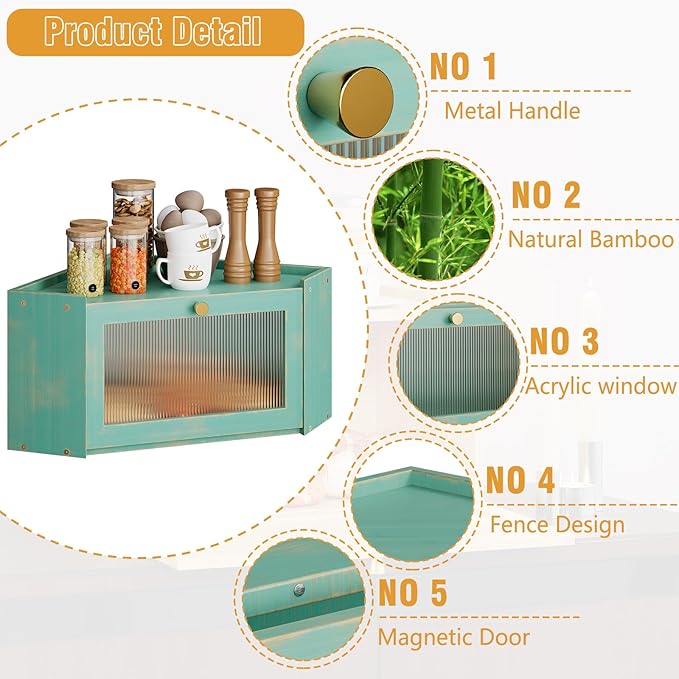 Product Detail

NO 1
Metal Handle

NO 2
Natural Bamboo

NO 3
Acrylic window

NO 4
Fence Design

NO 5
Magnetic Door