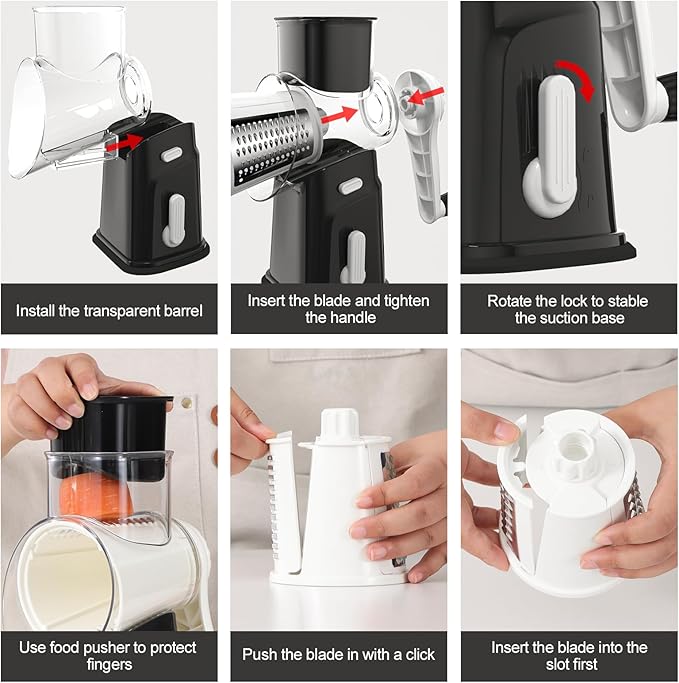 Install the transparent barrel

Insert the blade and tighten the handle

Rotate the lock to stable the suction base

Use food pusher to protect fingers

Push the blade in with a click

Insert the blade into the slot first