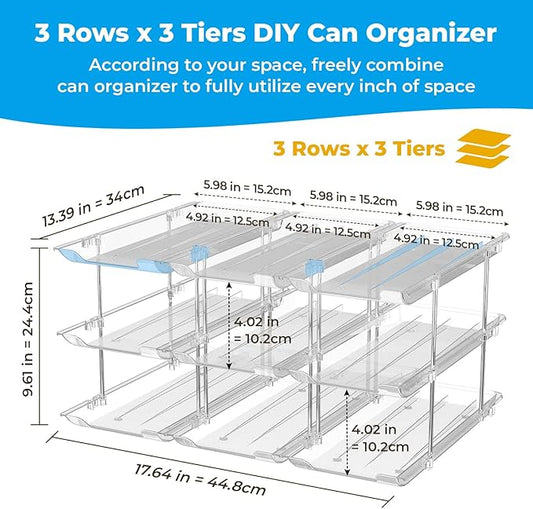 3 Rows x 3 Tiers DIY Can Organizer

According to your space, freely combine can organizer to fully utilize every inch of space

3 Rows x 3 Tiers

13.39 in = 34cm

5.98 in = 15.2cm

5.98 in = 15.2cm

5.98 in = 15.2cm

4.92 in = 12.5cm

4.92 in = 12.5cm

4.92 in = 12.5cm

9.61 in = 24.4cm

4.02 in = 10.2cm

4.02 in = 10.2cm

17.64 in = 44.8cm