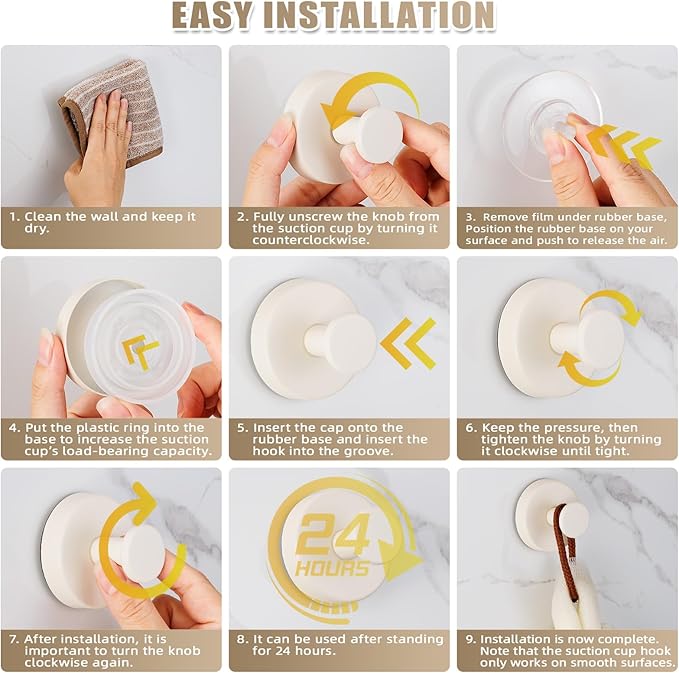 EASY INSTALLATION

1. Clean the wall and keep it dry.

2. Fully unscrew the knob from the suction cup by turning it counterclockwise.

3. Remove film under rubber base, Position the rubber base on your surface and push to release the air.

4. Put the plastic ring into the base to increase the suction cup's load-bearing capacity.

5. Insert the cap onto the rubber base and insert the hook into the groove.

6. Keep the pressure, then tighten the knob by turning it clockwise until tight.

7. After installation, it is important to turn the knob clockwise again.

24 HOURS

8. It can be used after standing for 24 hours.

9. Installation is now complete. Note that the suction cup hook only works on smooth surfaces.