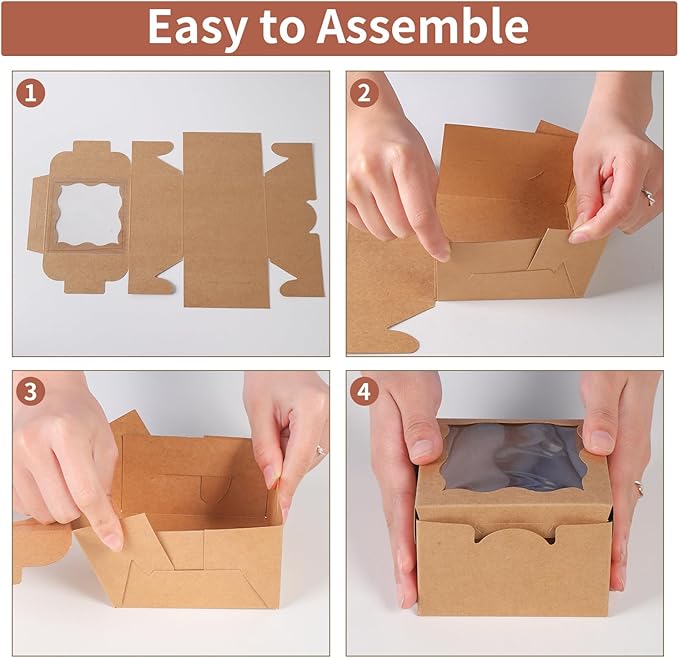 Easy to Assemble

1

2

3

4