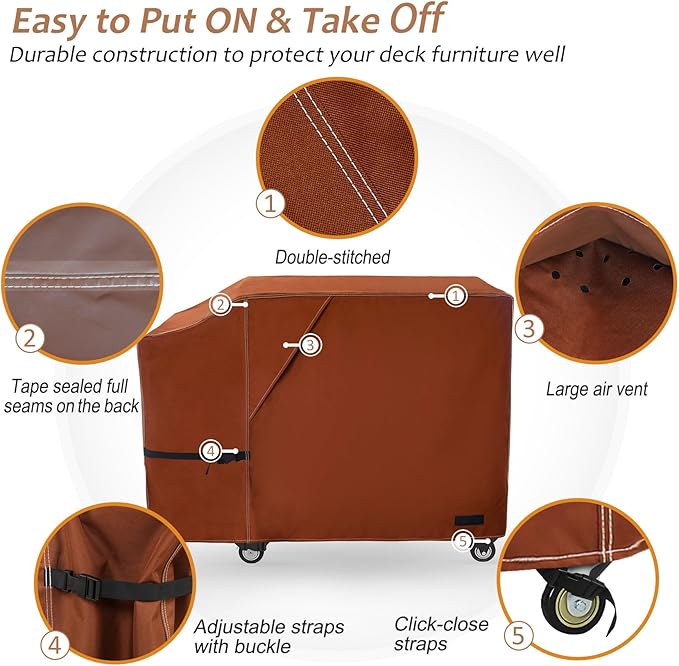 Easy to Put ON & Take Off
Durable construction to protect your deck furniture well

1
Double-stitched

2
Tape sealed full seams on the back

3
Large air vent

2
1
3
4
5

4
Adjustable straps with buckle

Click-close straps
5