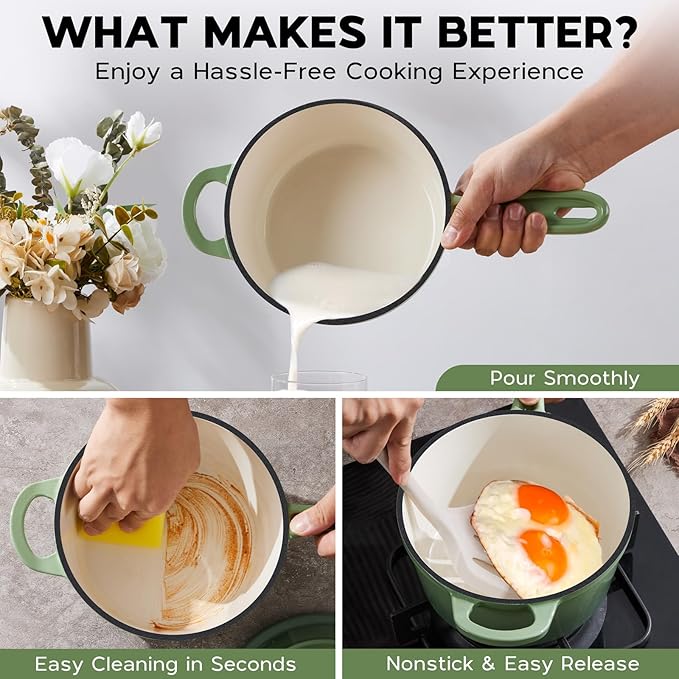 WHAT MAKES IT BETTER?
Enjoy a Hassle-Free Cooking Experience

Pour Smoothly

Easy Cleaning in Seconds

Nonstick & Easy Release