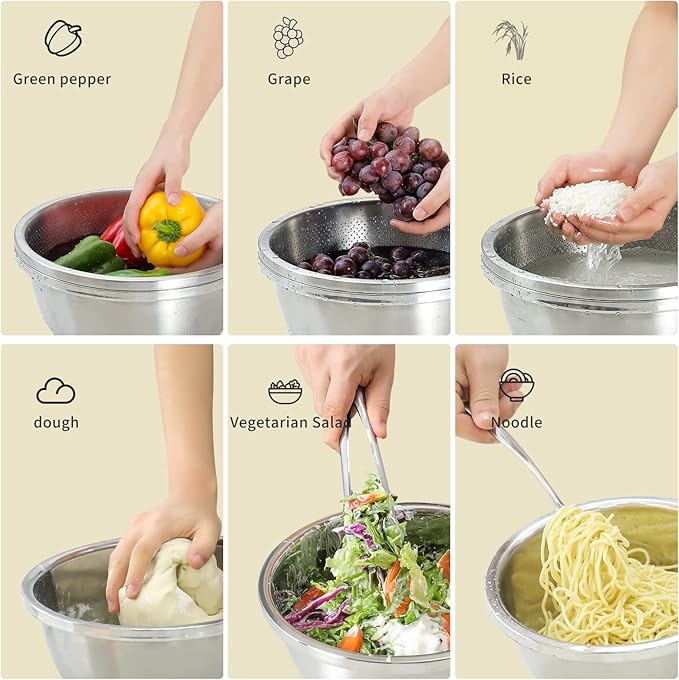 Green pepper

Grape

Rice

dough

Vegetarian Salad

Noodle