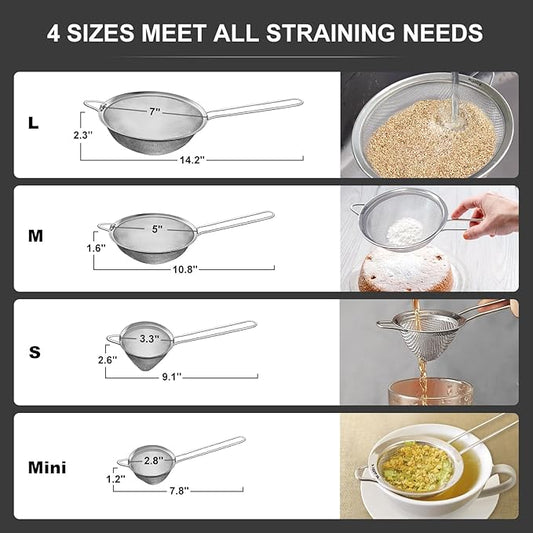 4 SIZES MEET ALL STRAINING NEEDS

L
7''
2.3''
14.2''

M
5''
1.6''
10.8''

S
3.3''
2.6''
9.1''

Mini
2.8''
1.2''
7.8''