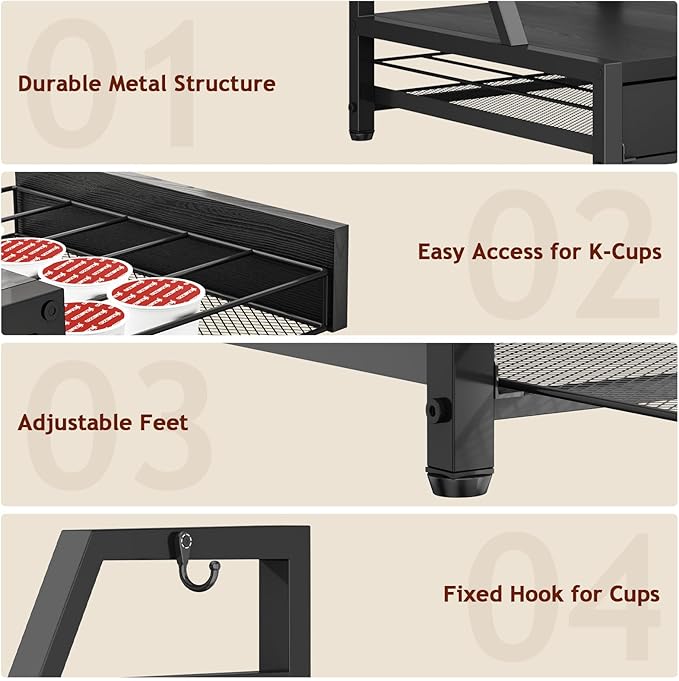 01
Durable Metal Structure

02
Easy Access for K-Cups

03
Adjustable Feet

04
Fixed Hook for Cups