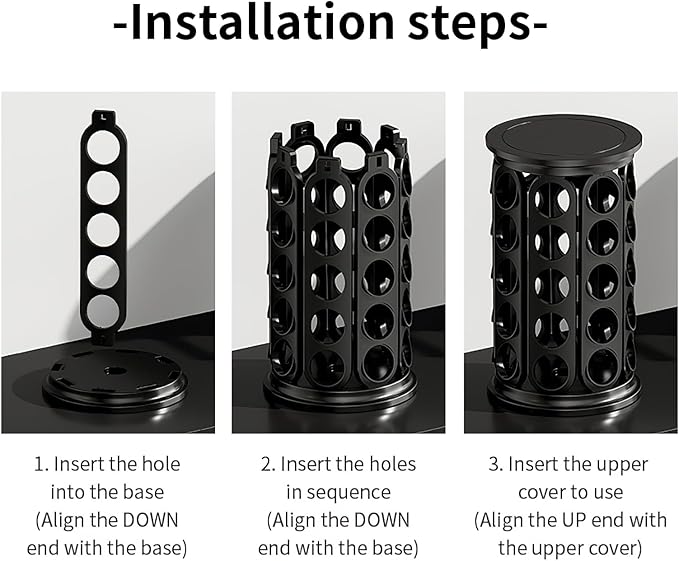 -Installation steps-

1. Insert the hole into the base (Align the DOWN end with the base)

2. Insert the holes in sequence (Align the DOWN end with the base)

3. Insert the upper cover to use (Align the UP end with the upper cover)