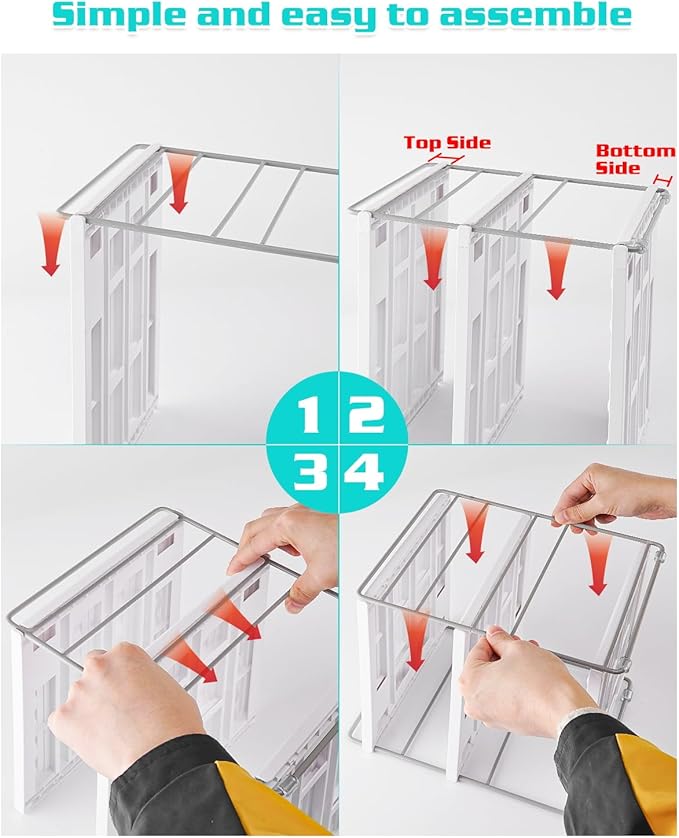 Simple and easy to assemble

Top Side

Bottom Side

1 2
3 4