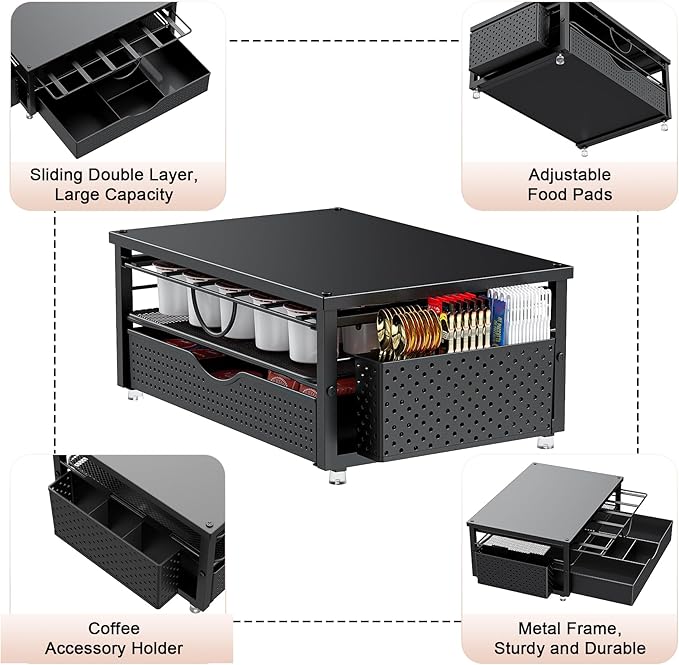 Sliding Double Layer, Large Capacity

Adjustable Food Pads

Coffee Accessory Holder

Metal Frame, Sturdy and Durable