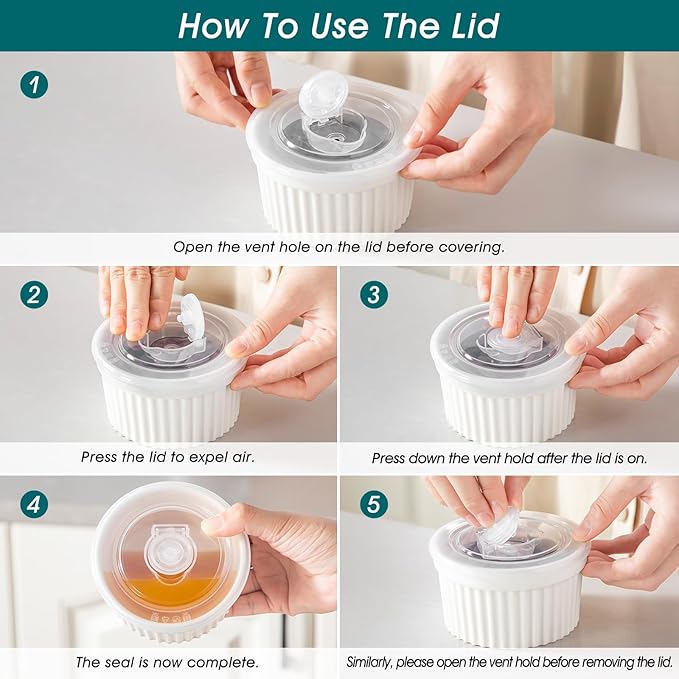 How To Use The Lid

1

Open the vent hole on the lid before covering.

2

Press the lid to expel air.

3

Press down the vent hold after the lid is on.

4

The seal is now complete.

5

Similarly, please open the vent hold before removing the lid.