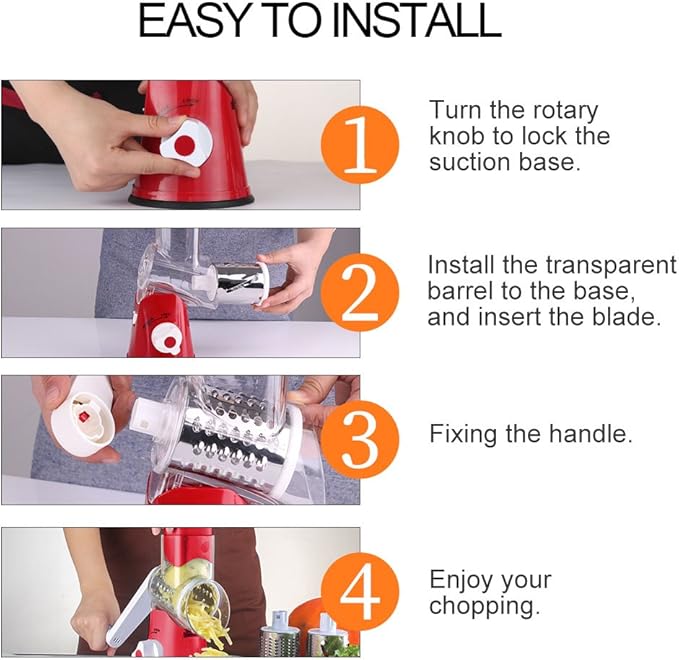 EASY TO INSTALL

1

Turn the rotary knob to lock the suction base.

2

Install the transparent barrel to the base, and insert the blade.

3

Fixing the handle.

4

Enjoy your chopping.