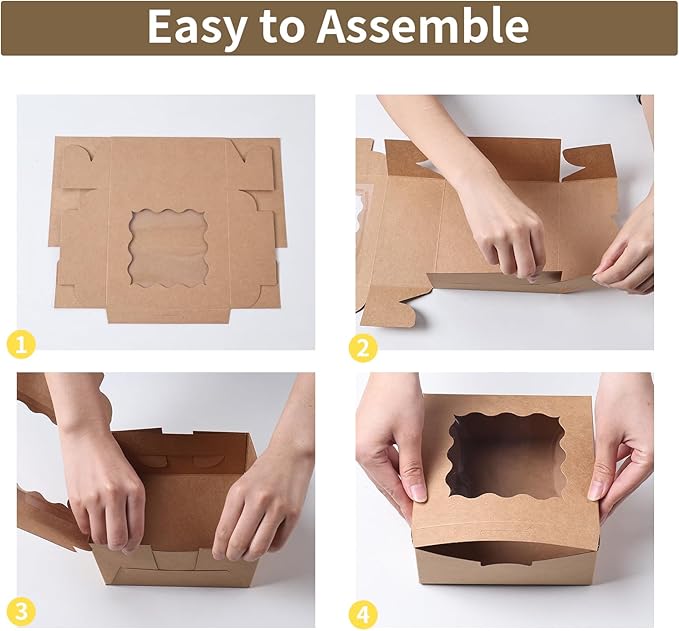 Easy to Assemble

1

2

3

4