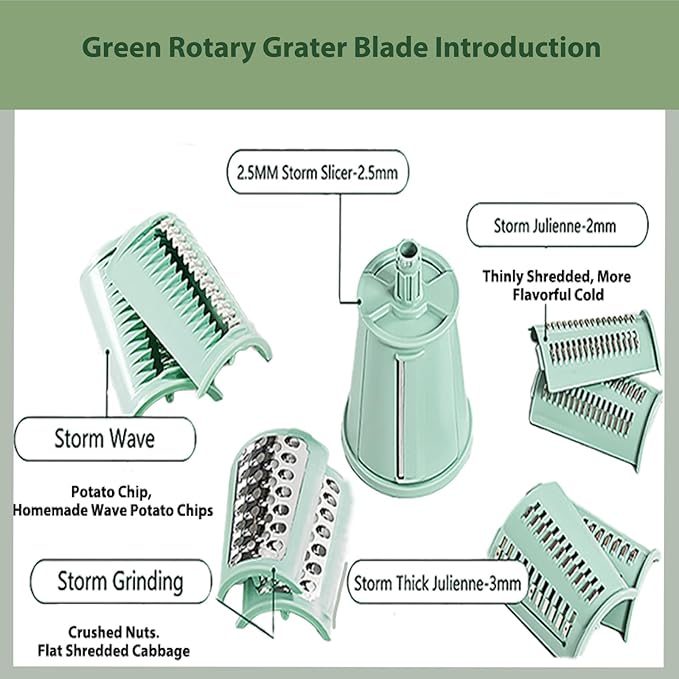 Green Rotary Grater Blade Introduction

2.5MM Storm Slicer-2.5mm

Storm Julienne-2mm

Thinly Shredded, More Flavorful Cold

Storm Wave

Potato Chip, Homemade Wave Potato Chips

Storm Grinding

Crushed Nuts. Flat Shredded Cabbage

Storm Thick Julienne-3mm