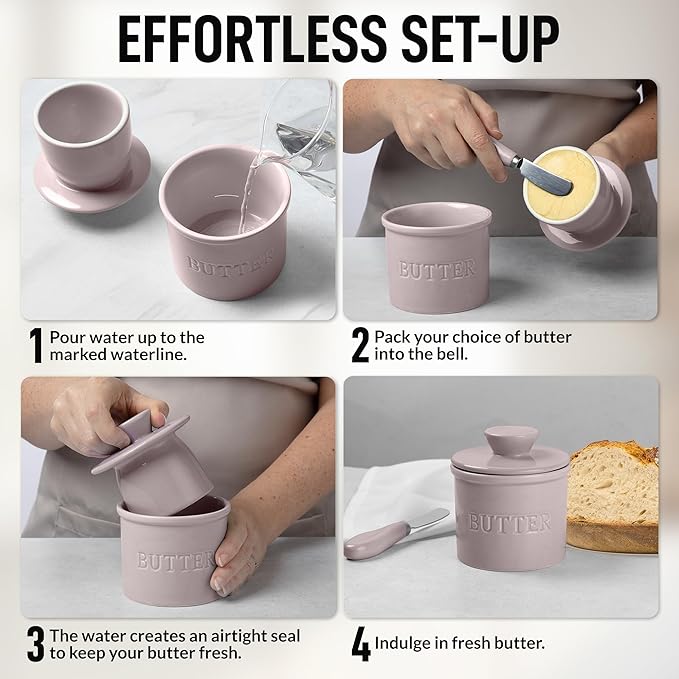 EFFORTLESS SET-UP

BUTTER

1 Pour water up to the marked waterline.

BUTTER

2 Pack your choice of butter into the bell.

BUTTER

3 The water creates an airtight seal to keep your butter fresh.

BUTTER

4 Indulge in fresh butter.