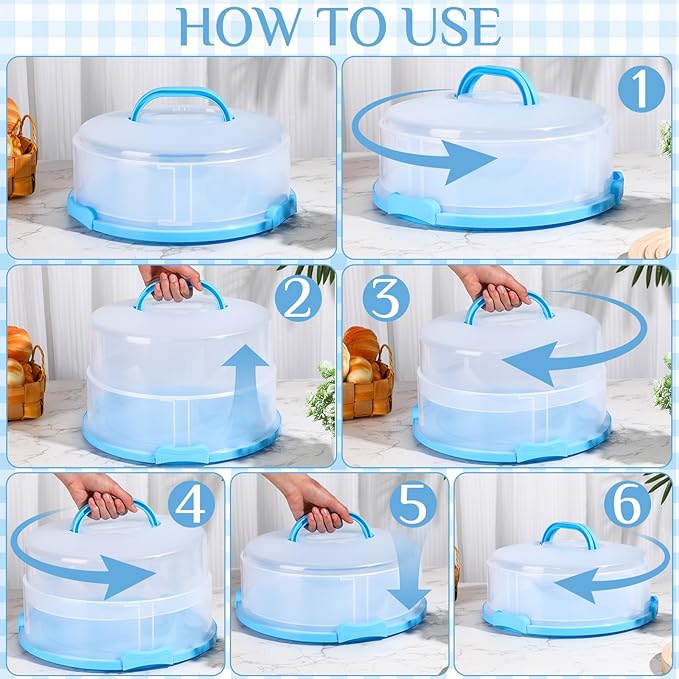 HOW TO USE

1

2

3

4

5

6