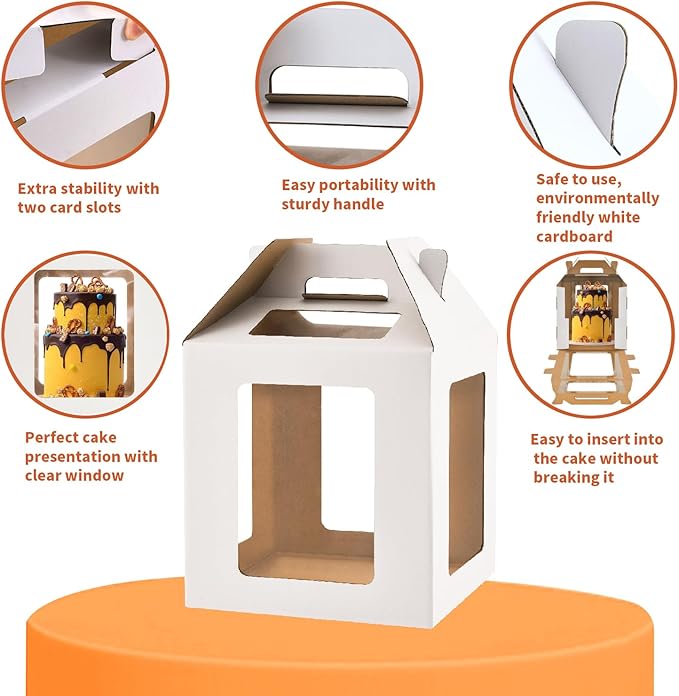 Extra stability with two card slots

Easy portability with sturdy handle

Safe to use, environmentally friendly white cardboard

Perfect cake presentation with clear window

Easy to insert into the cake without breaking it