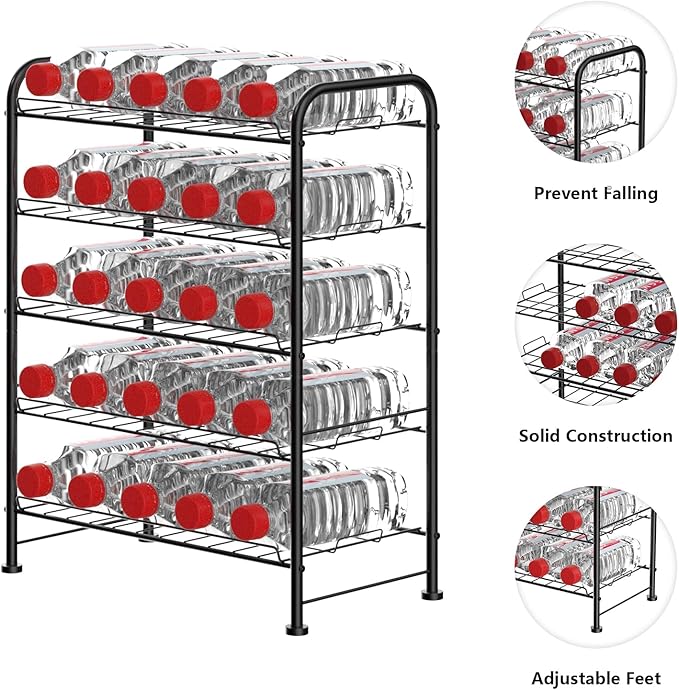 Prevent Falling

Solid Construction

Adjustable Feet